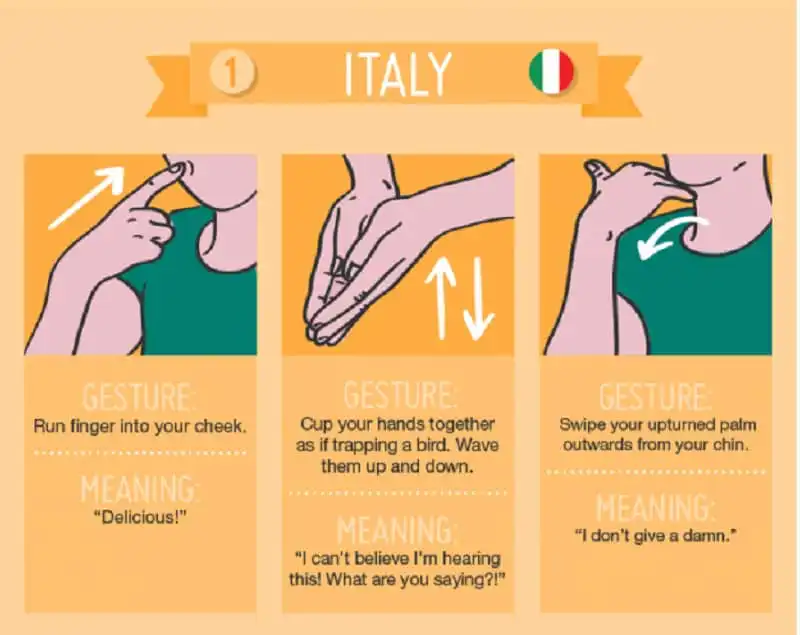 1 ITALY

GESTURE:
Run finger into your cheek.

MEANING:
"Delicious!"

GESTURE:
Cup your hands together as if trapping a bird. Wave them up and down.

MEANING:
"I can't believe I'm hearing this! What are you saying?!"

GESTURE:
Swipe your upturned palm outwards from your chin.

MEANING:
"I don't give a damn."